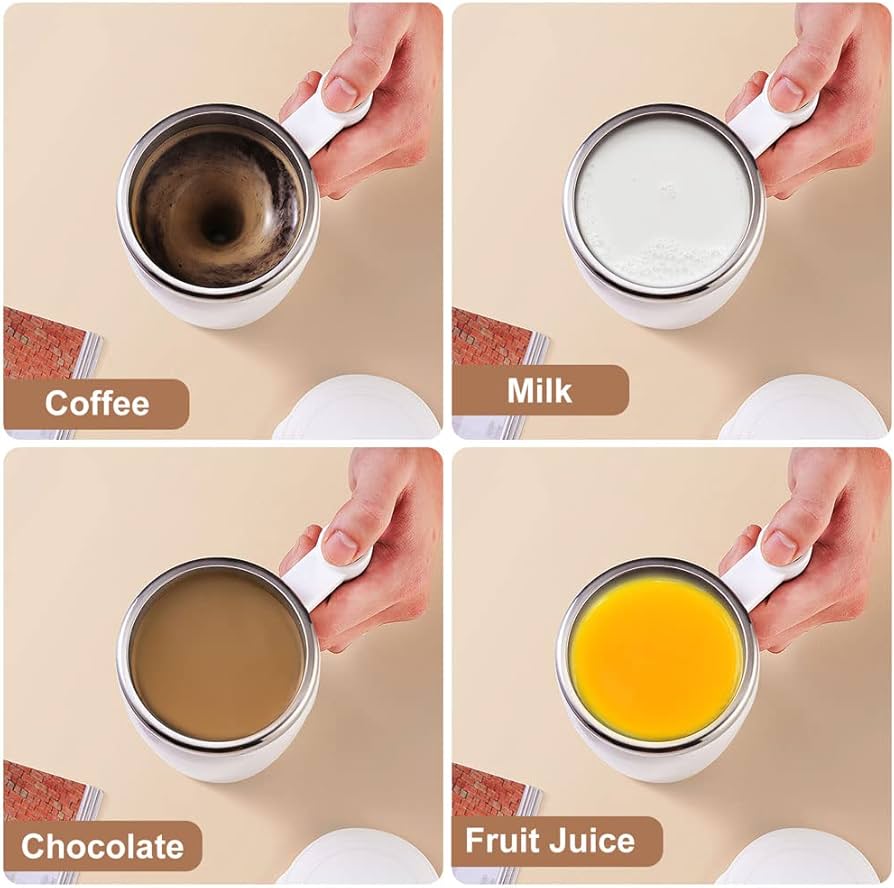 Coffee

Milk

Chocolate

Fruit Juice